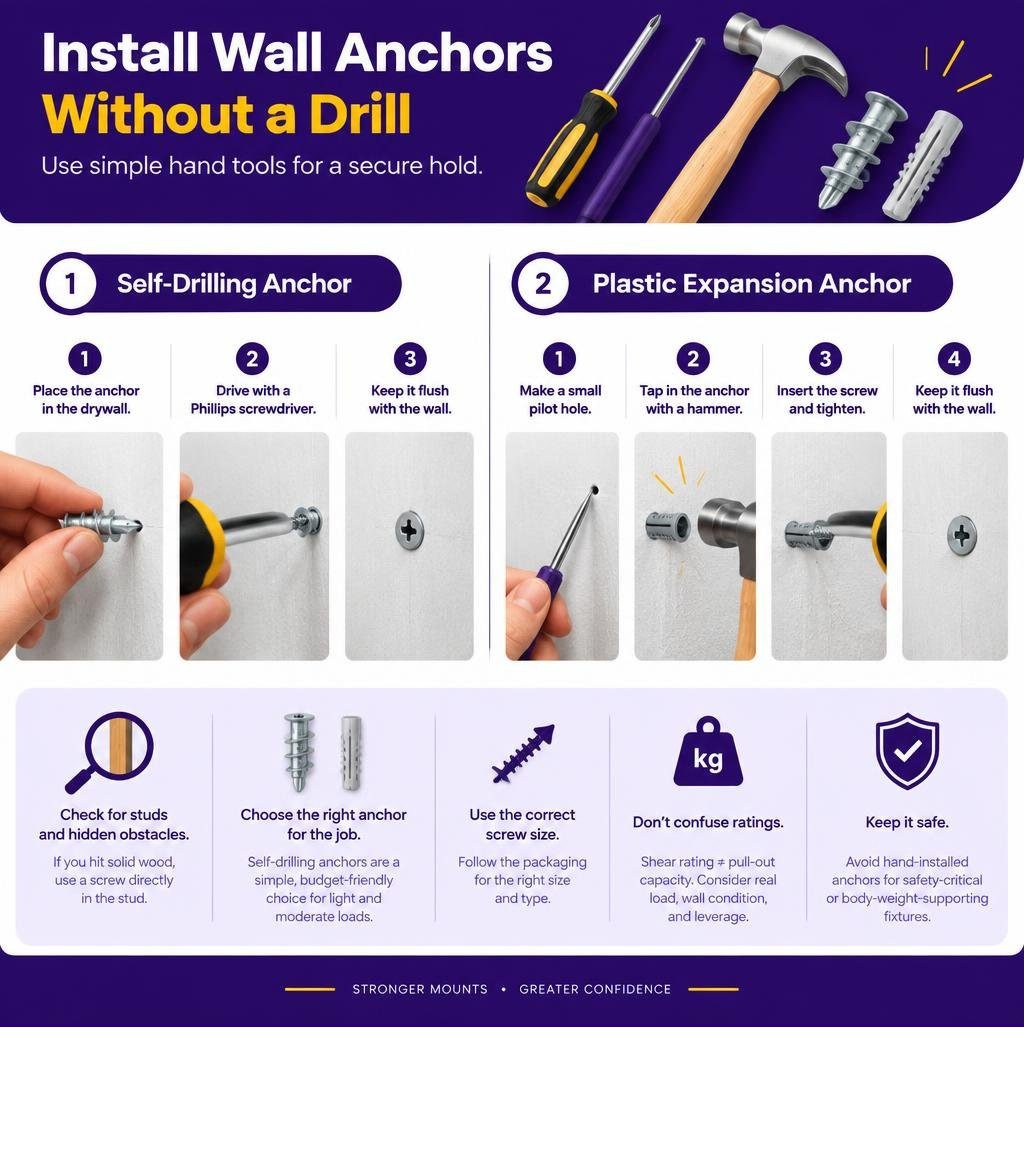 Install Wall Anchors
Without a Drill

Use simple hand tools for a secure hold.

1 Self-Drilling Anchor

1
Place the anchor in the drywall.

2
Drive with a Phillips screwdriver.

3
Keep it flush with the wall.

2 Plastic Expansion Anchor

1
Make a small pilot hole.

2
Tap in the anchor with a hammer.

3
Insert the screw and tighten.

4
Keep it flush with the wall.

Check for studs and hidden obstacles.
If you hit solid wood, use a screw directly in the stud.

Choose the right anchor for the job.
Self-drilling anchors are a simple, budget-friendly choice for light and moderate loads.

Use the correct screw size.
Follow the packaging for the right size and type.

kg
Don't confuse ratings.
Shear rating ≠ pull-out capacity. Consider real load, wall condition, and leverage.

Keep it safe.
Avoid hand-installed anchors for safety-critical or body-weight-supporting fixtures.

STRONGER MOUNTS • GREATER CONFIDENCE