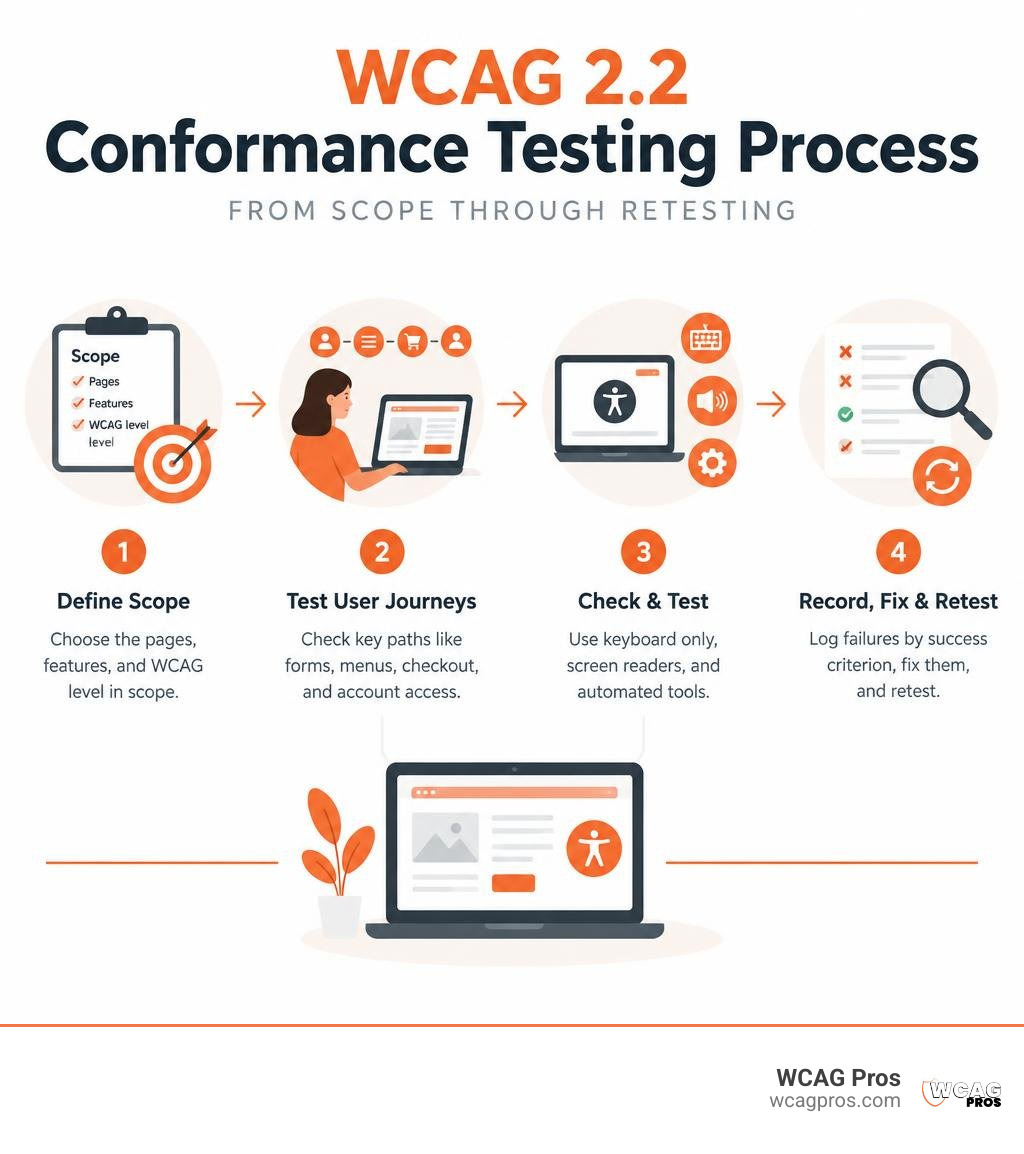 WCAG 2.2
Conformance Testing Process
FROM SCOPE THROUGH RETESTING

Scope
Pages
Features
WCAG level
level

1
Define Scope
Choose the pages, features, and WCAG level in scope.

2
Test User Journeys
Check key paths like forms, menus, checkout, and account access.

3
Check & Test
Use keyboard only, screen readers, and automated tools.

4
Record, Fix & Retest
Log failures by success criterion, fix them, and retest.

WCAG Pros
wcagpros.com
WCAG PROS