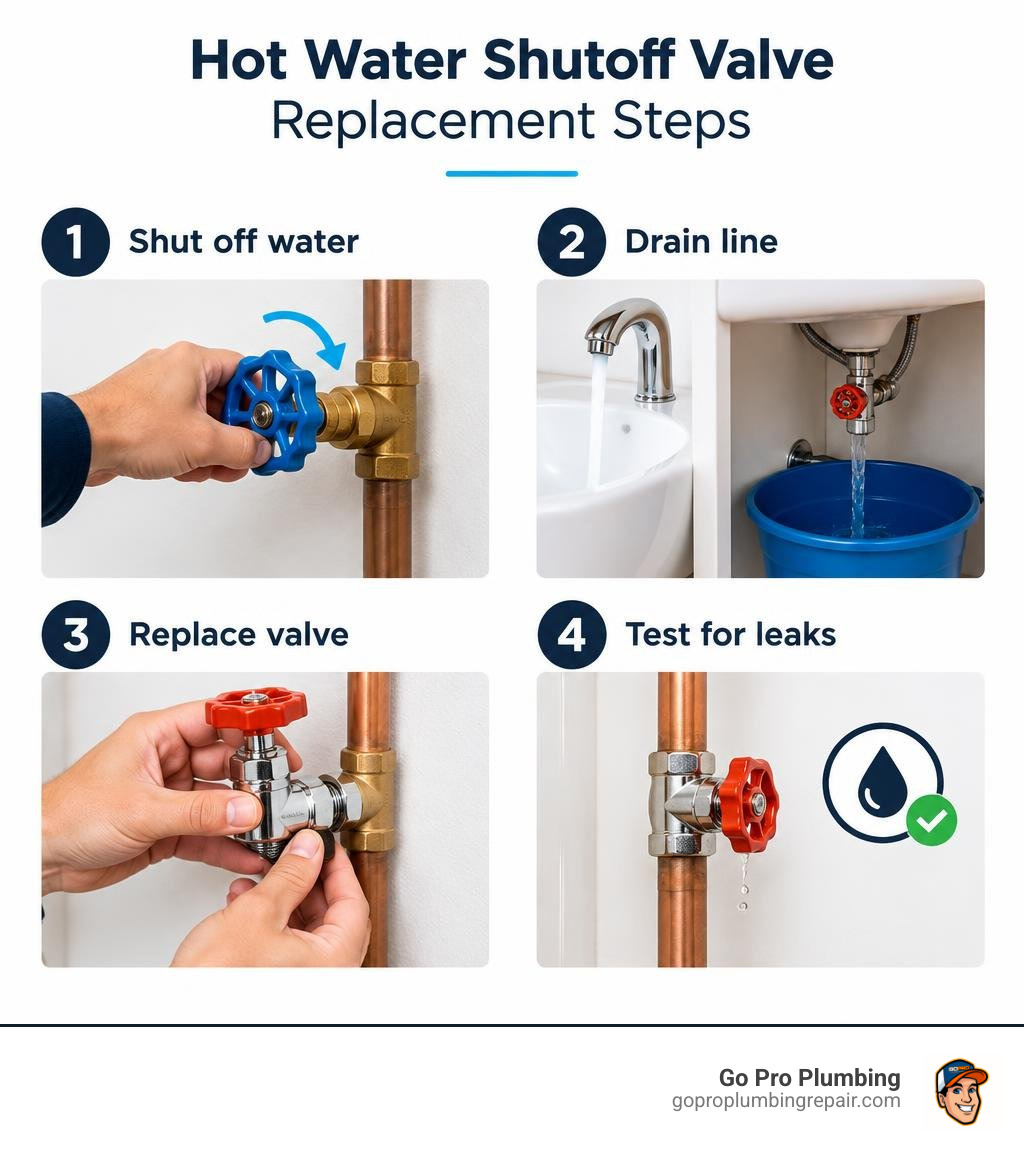 Hot Water Shutoff Valve
Replacement Steps

1 Shut off water

2 Drain line

3 Replace valve

4 Test for leaks

Go Pro Plumbing
goproplumbingrepair.com