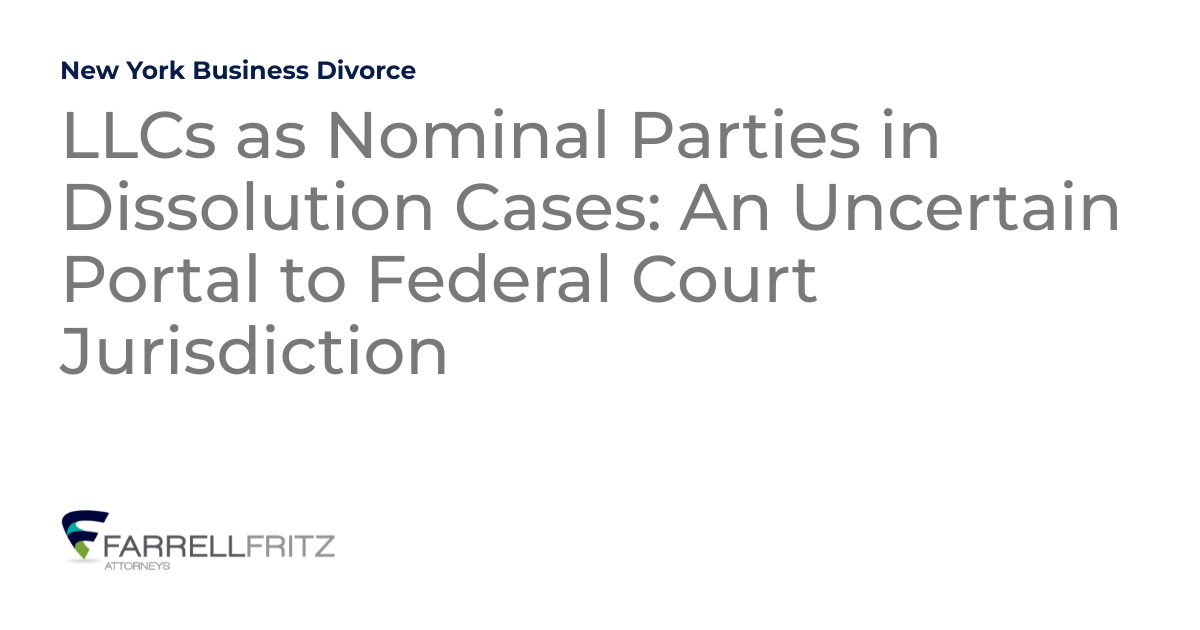 New York Business Divorce

LLCs as Nominal Parties in Dissolution Cases: An Uncertain Portal to Federal Court Jurisdiction

FARRELLFRITZ
ATTORNEYS