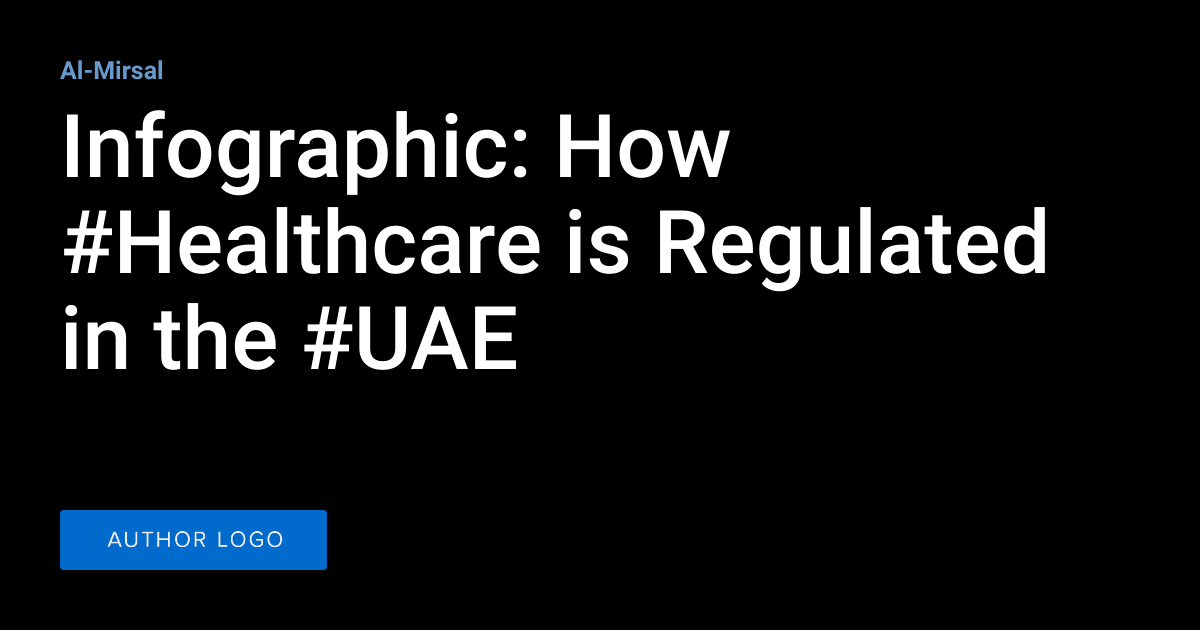 Al-Mirsal

Infographic: How #Healthcare is Regulated in the #UAE

AUTHOR LOGO