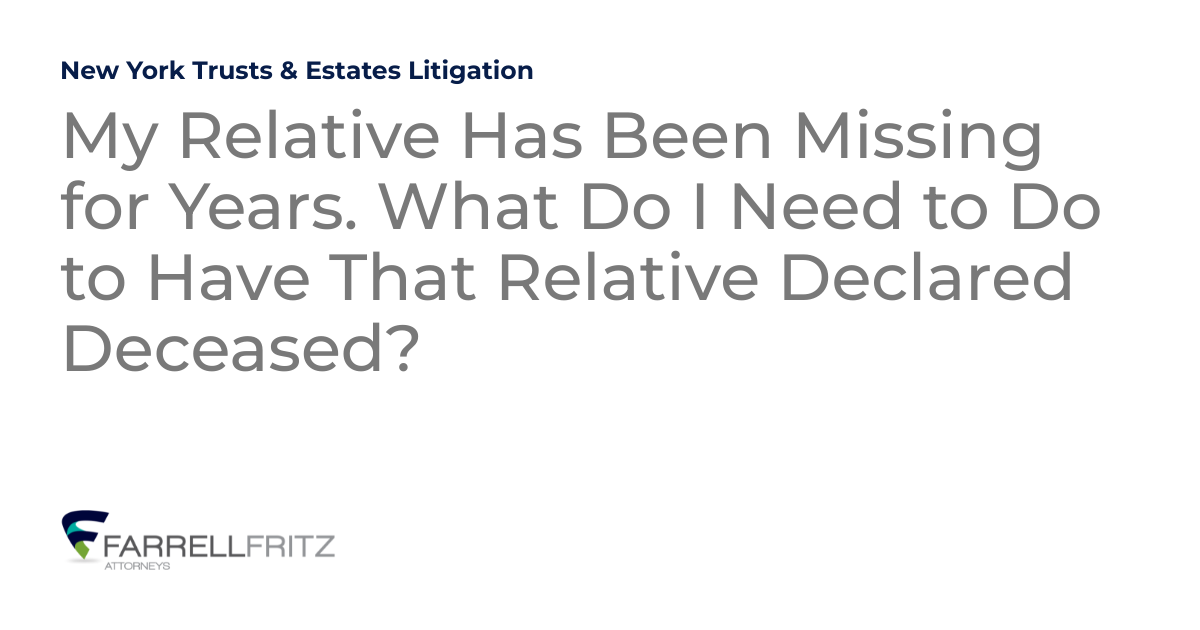 New York Trusts & Estates Litigation

My Relative Has Been Missing for Years. What Do I Need to Do to Have That Relative Declared Deceased?

FARRELLFRITZ
ATTORNEYS