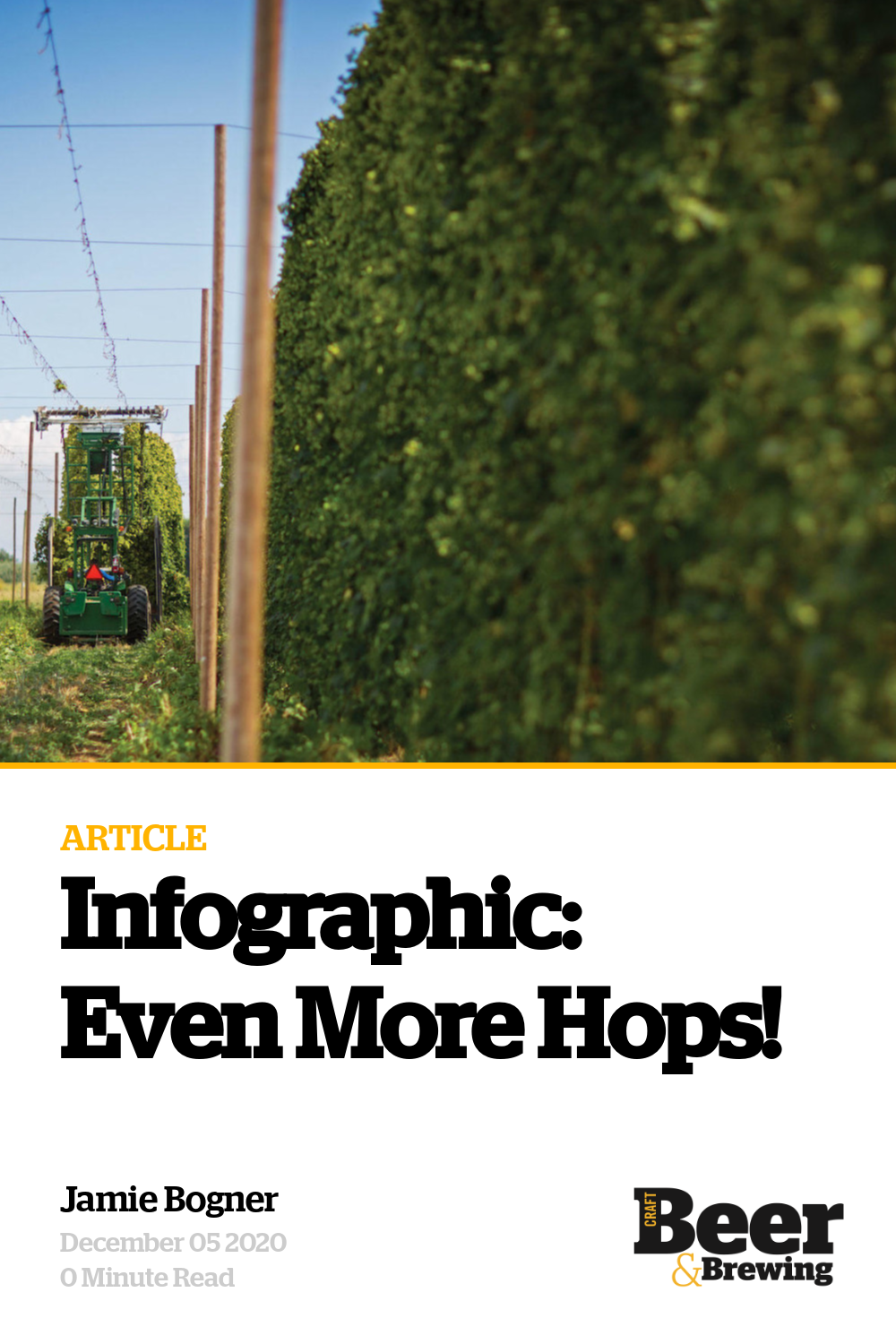 ARTICLE

Infographic: Even More Hops!

Jamie Bogner
December 05 2020
0 Minute Read

CRAFT Beer & Brewing