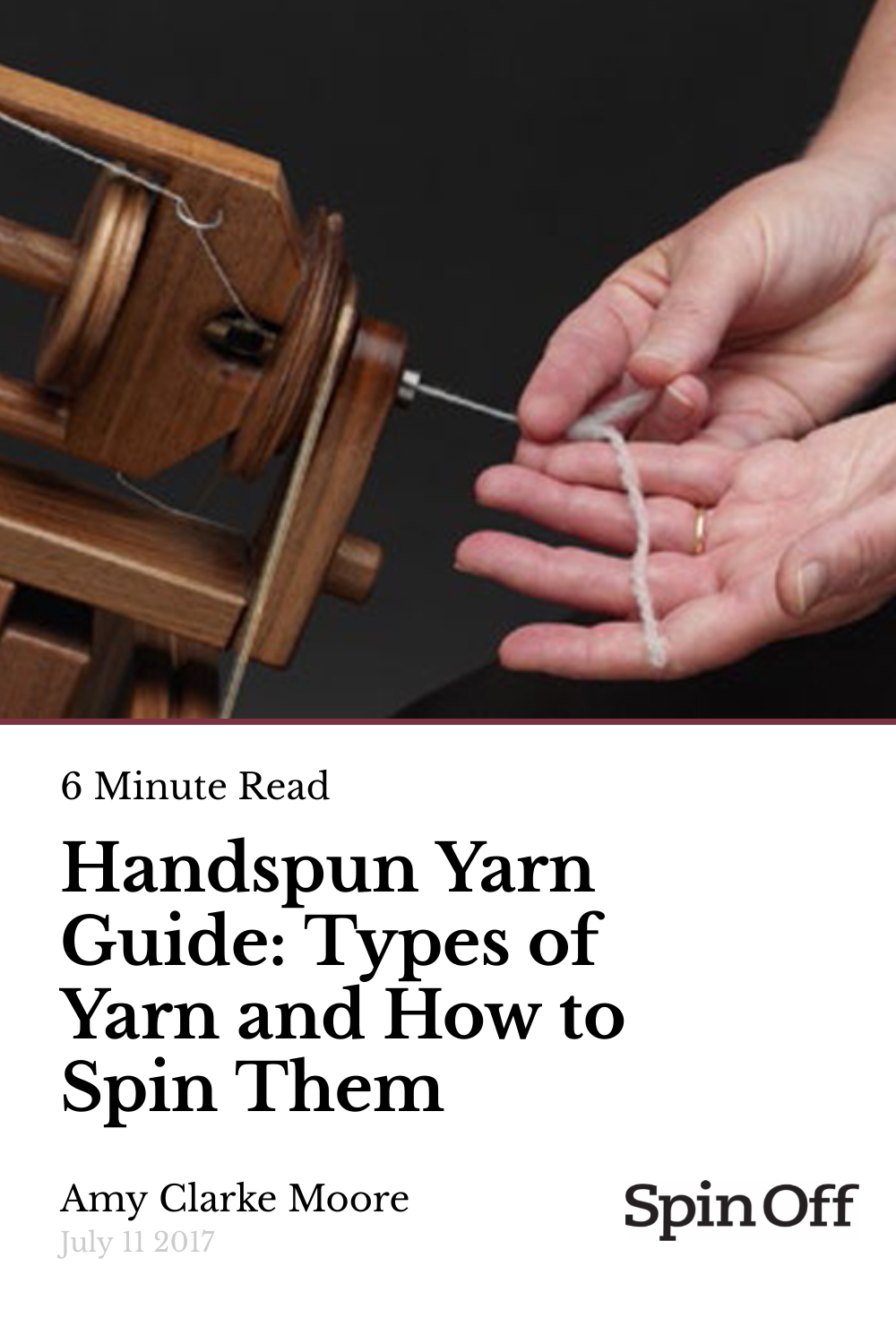 6 Minute Read

Handspun Yarn Guide: Types of Yarn and How to Spin Them

Amy Clarke Moore
July 11 2017

Spin Off